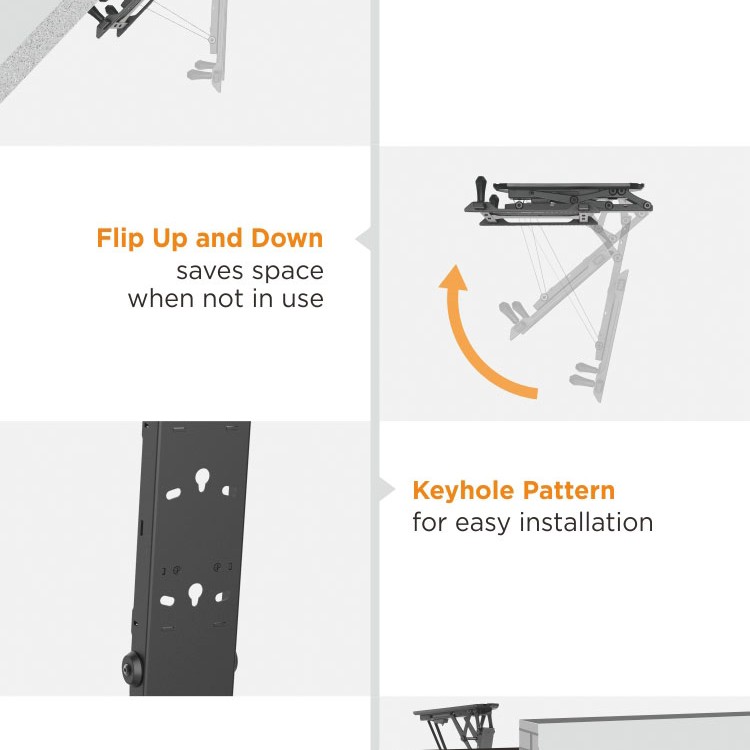 Flip Up and Down
saves space when not in use

Keyhole Pattern
for easy installation